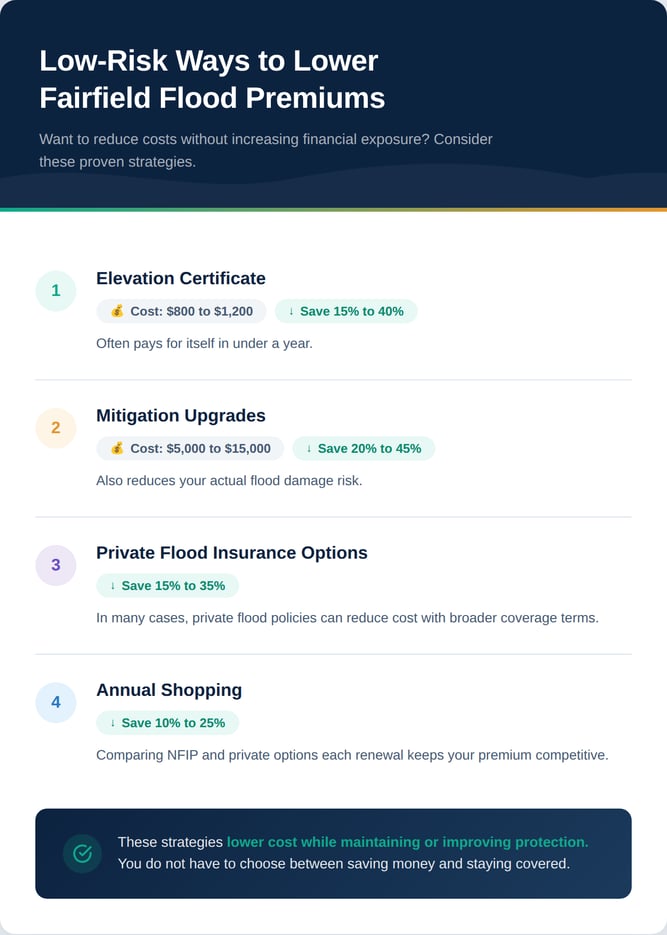 Low-Risk Ways to Lower Fairfield Flood Premiums

Want to reduce costs without increasing financial exposure? Consider these proven strategies.

1

Elevation Certificate

💰 Cost: $800 to $1,200

↓ Save 15% to 40%

Often pays for itself in under a year.

2

Mitigation Upgrades

💰 Cost: $5,000 to $15,000

↓ Save 20% to 45%

Also reduces your actual flood damage risk.

3

Private Flood Insurance Options

↓ Save 15% to 35%

In many cases, private flood policies can reduce cost with broader coverage terms.

4

Annual Shopping

↓ Save 10% to 25%

Comparing NFIP and private options each renewal keeps your premium competitive.

These strategies lower cost while maintaining or improving protection. You do not have to choose between saving money and staying covered.